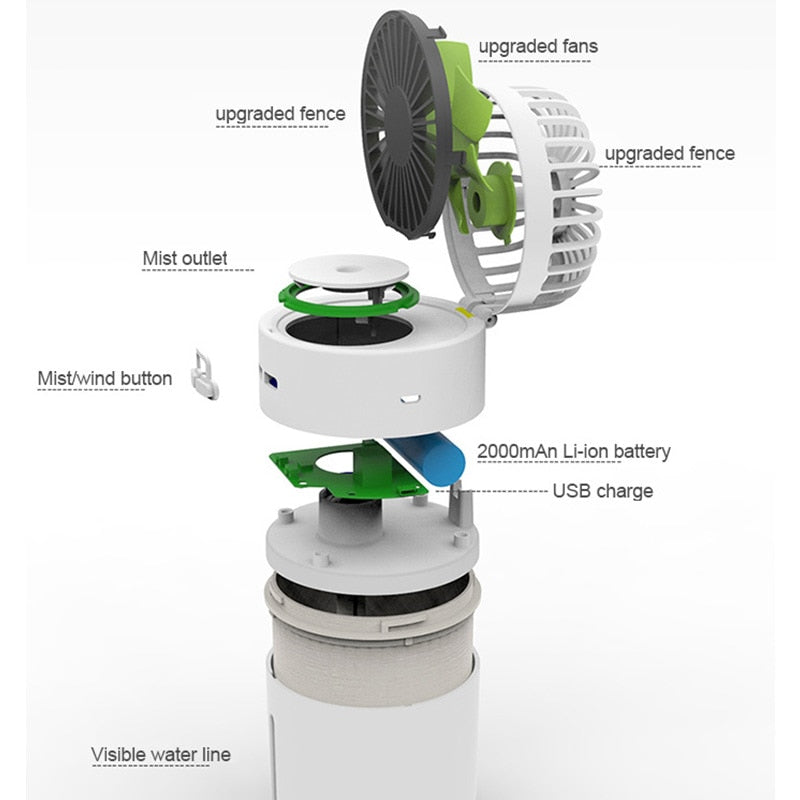 upgraded fans

upgraded fence

upgraded fence

Mist outlet

Mist/wind button

2000mAn Li-ion battery

USB charge

Visible water line