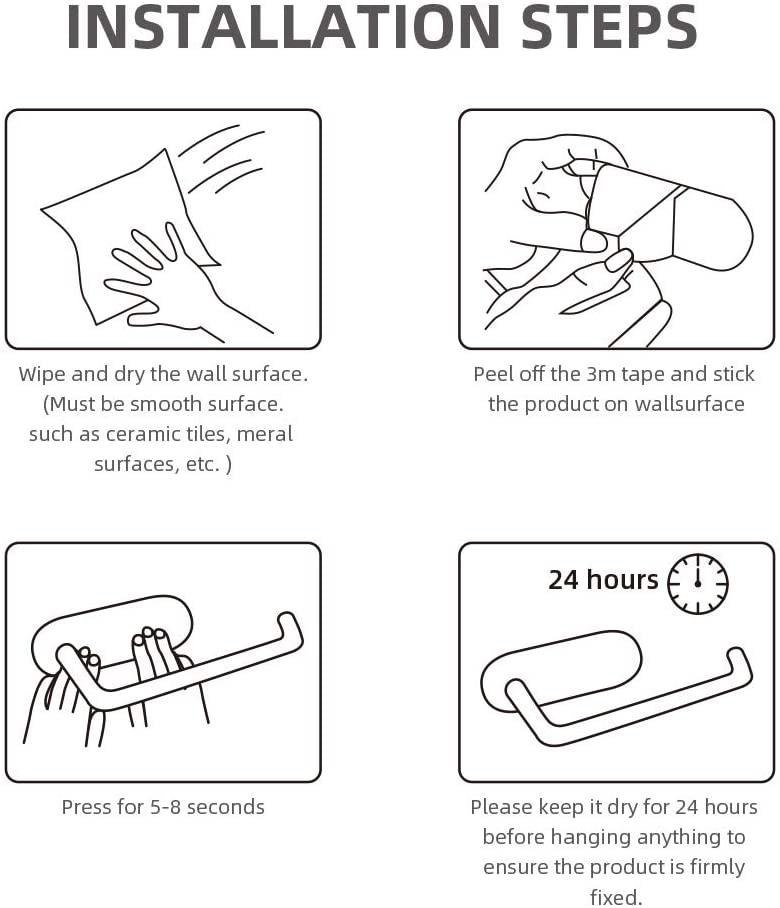 INSTALLATION STEPS

Wipe and dry the wall surface. (Must be smooth surface. such as ceramic tiles, meral surfaces, etc. )

Peel off the 3m tape and stick the product on wallsurface

Press for 5-8 seconds

24 hours

Please keep it dry for 24 hours before hanging anything to ensure the product is firmly fixed.