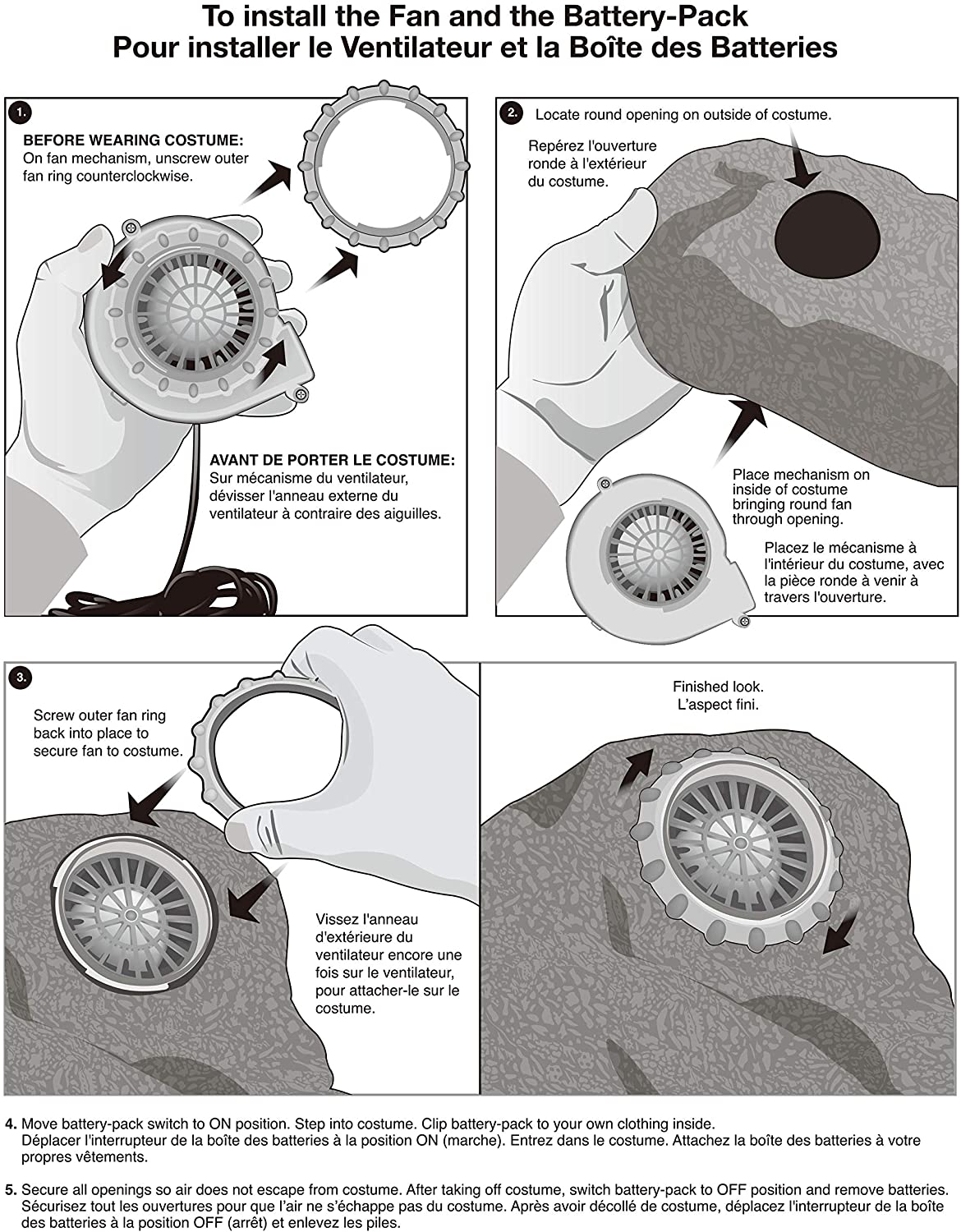 To install the Fan and the Battery-Pack
Pour installer le Ventilateur et la Boîte des Batteries

1.

BEFORE WEARING COSTUME:
On fan mechanism, unscrew outer fan ring counterclockwise.

AVANT DE PORTER LE COSTUME:
Sur mécanisme du ventilateur, dévisser l'anneau externe du ventilateur à contraire des aiguilles.

2.

Locate round opening on outside of costume.

Repérez l'ouverture ronde à l'extérieur du costume.

Place mechanism on inside of costume bringing round fan through opening.

Placez le mécanisme à l'intérieur du costume, avec la pièce ronde à venir à travers l'ouverture.

3.

Screw outer fan ring back into place to secure fan to costume.

Vissez l'anneau d'extérieure du ventilateur encore une fois sur le ventilateur, pour attacher-le sur le costume.

Finished look.
L'aspect fini.

4. Move battery-pack switch to ON position. Step into costume. Clip battery-pack to your own clothing inside.
Déplacer l'interrupteur de la boîte des batteries à la position ON (marche). Entrez dans le costume. Attachez la boîte des batteries à votre propres vêtements.

5. Secure all openings so air does not escape from costume. After taking off costume, switch battery-pack to OFF position and remove batteries.
Sécurisez tout les ouvertures pour que l'air ne s'échappe pas du costume. Après avoir décollé de costume, déplacez l'interrupteur de la boîte des batteries à la position OFF (arrêt) et enlevez les piles.