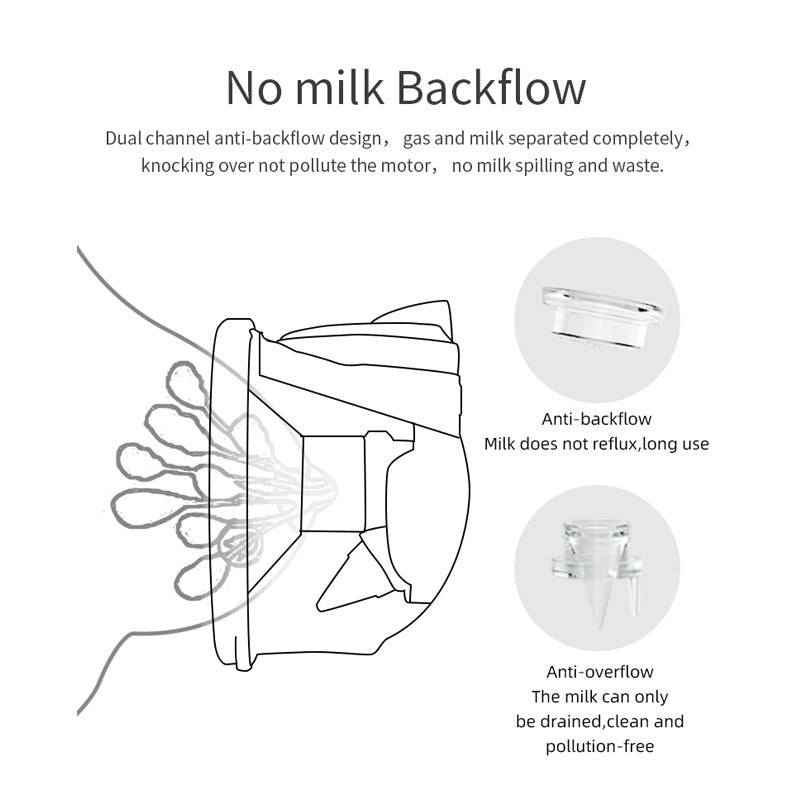 No milk Backflow

Dual channel anti-backflow design， gas and milk separated completely， knocking over not pollute the motor， no milk spilling and waste.

Anti-backflow
Milk does not reflux,long use

Anti-overflow
The milk can only be drained,clean and pollution-free